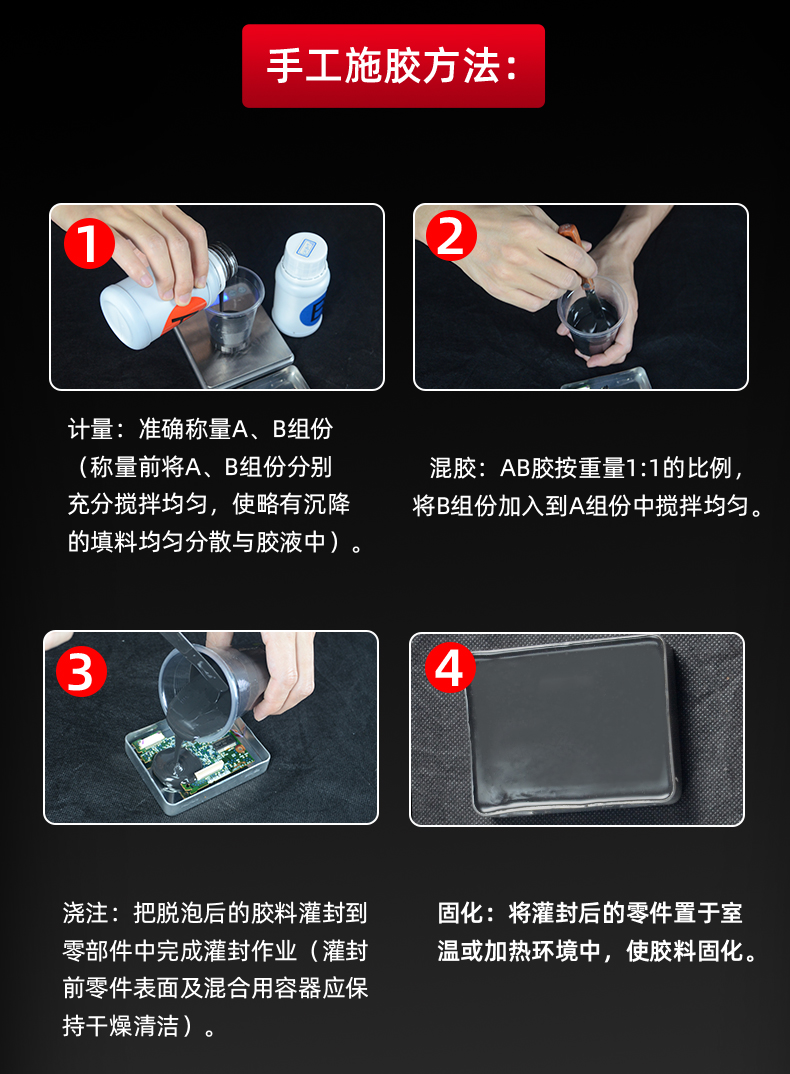 手工施胶方法：

1

计量：准确称量A、B组份（称量前将A、B组份分别充分搅拌均匀，使略有沉降的填料均匀分散与胶液中）。

2

混胶：AB胶按重量1:1的比例，将B组份加入到A组份中搅拌均匀。

3

浇注：把脱泡后的胶料灌封到零部件中完成灌封作业（灌封前零件表面及混合用容器应保持干燥清洁）。

4

固化：将灌封后的零件置于室温或加热环境中，使胶料固化。